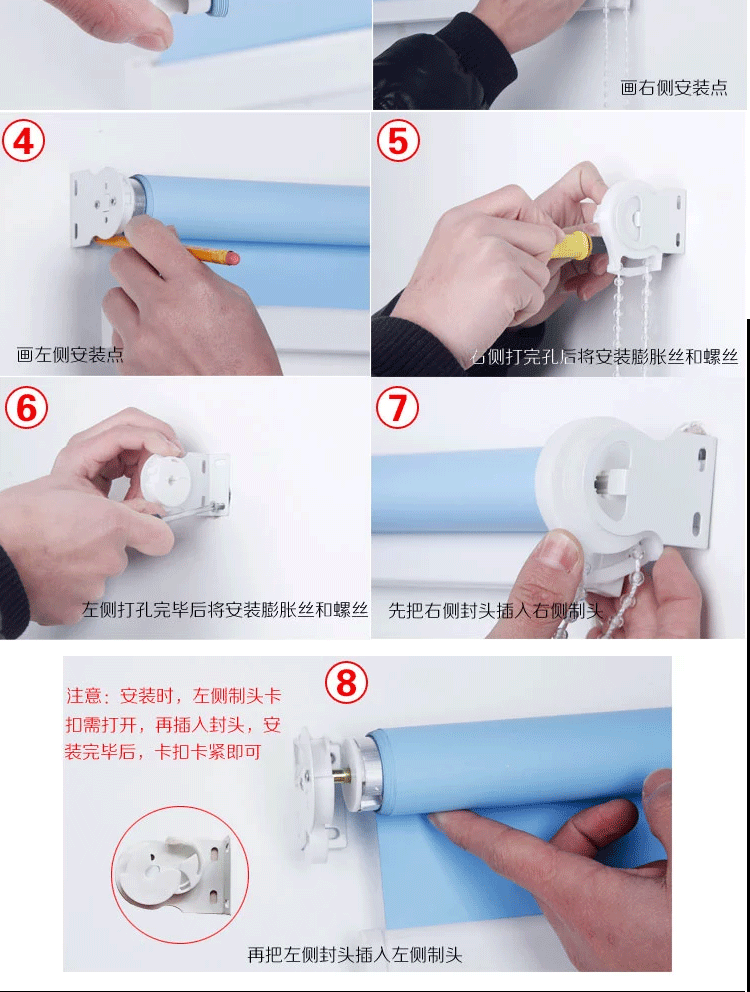 画右侧安装点

4

画左侧安装点

5

右侧打完孔后将安装膨胀丝和螺丝

6

左侧打孔完毕后将安装膨胀丝和螺丝

7

先把右侧封头插入右侧制头

8

注意：安装时，左侧制头卡扣需打开，再插入封头，安装完毕后，卡扣卡紧即可

再把左侧封头插入左侧制头